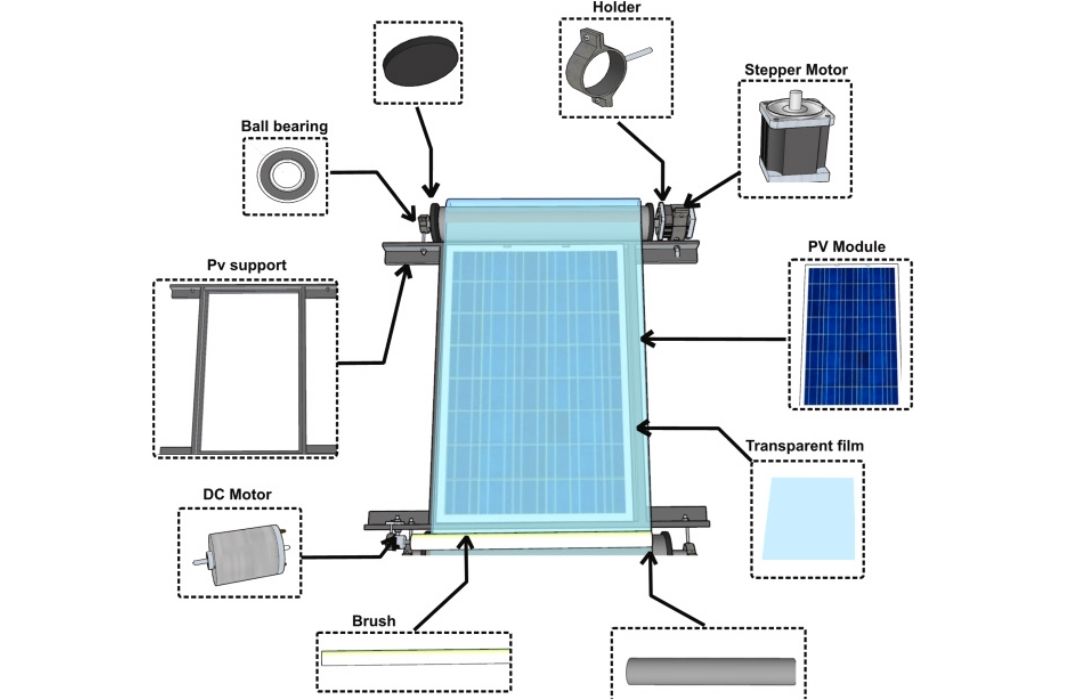 Holder

Stepper Motor

Ball bearing

Pv support

PV Module

Transparent film

DC Motor

Brush